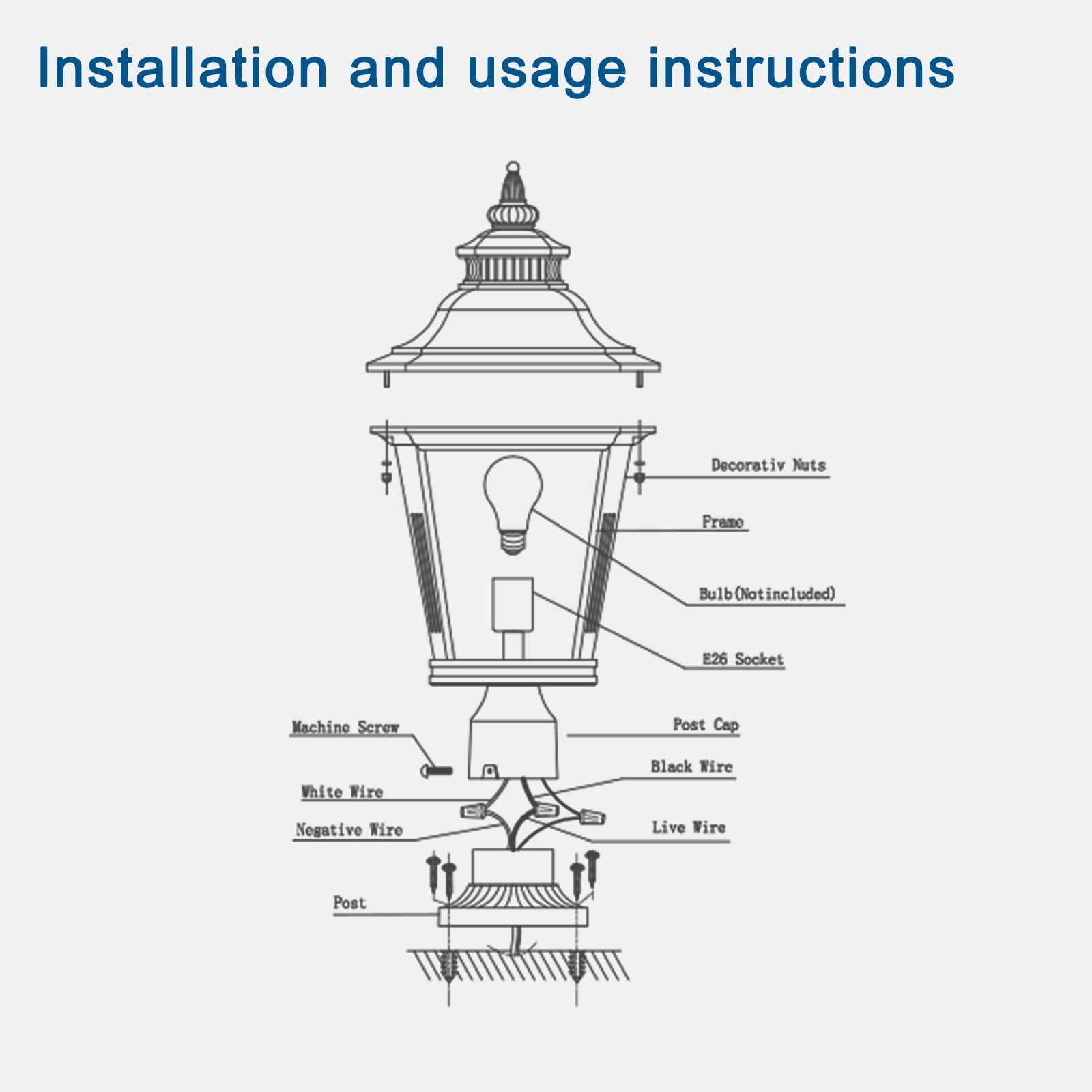 Installation and usage instructions

Decorativ Nuts

Frame

Bulb(Notincluded)

E26 Socket

Machine Screw

Post Cap

Black Wire

White Wire

Negative Wire

Live Wire

Post