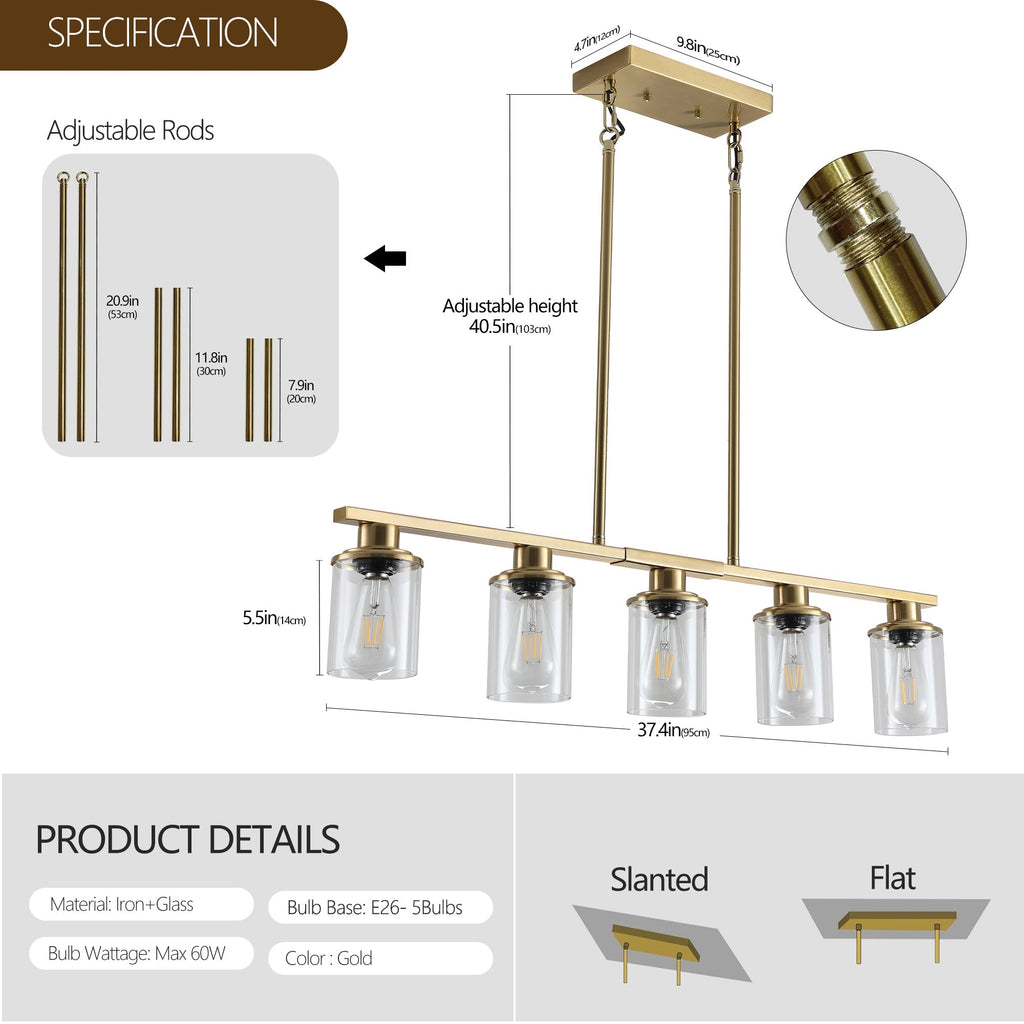 SPECIFICATION

Adjustable Rods

20.9in (53cm)

11.8in (30cm)

7.9in (20cm)

4.7in(12cm)

9.8in(25cm)

Adjustable height
40.5in(103cm)

5.5in(14cm)

37.4in(95cm)

PRODUCT DETAILS

Material: Iron+Glass

Bulb Base: E26- 5Bulbs

Bulb Wattage: Max 60W

Color : Gold

Slanted

Flat