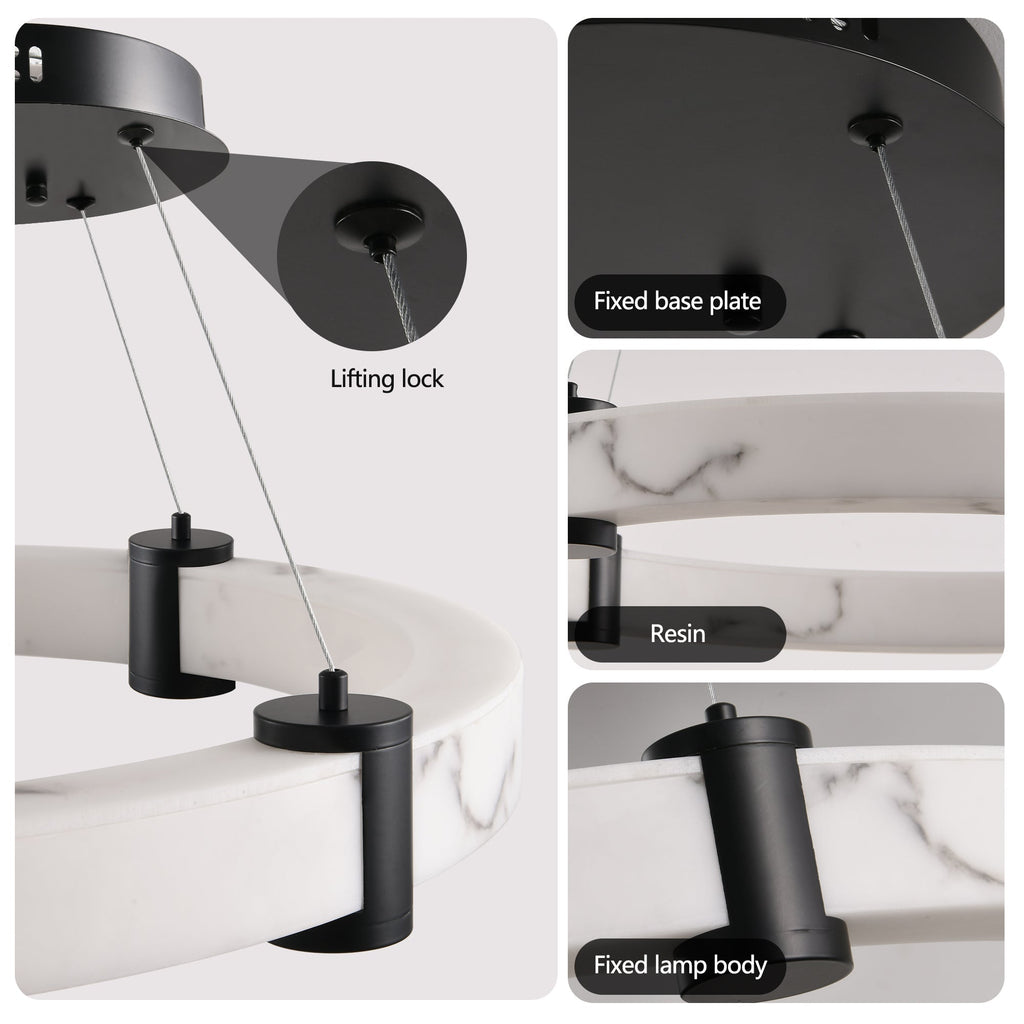 Lifting lock

Fixed base plate

Resin

Fixed lamp body